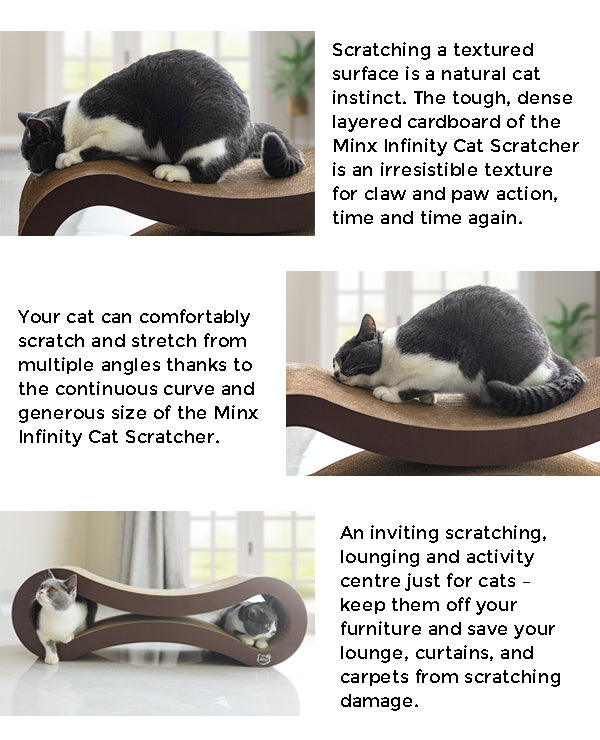 Scratching a textured surface is a natural cat instinct. The tough, dense layered cardboard of the Minx Infinity Cat Scratcher is an irresistible texture for claw and paw action, time and time again.

Your cat can comfortably scratch and stretch from multiple angles thanks to the continuous curve and generous size of the Minx Infinity Cat Scratcher.

An inviting scratching, lounging and activity centre just for cats – keep them off your furniture and save your lounge, curtains, and carpets from scratching damage.